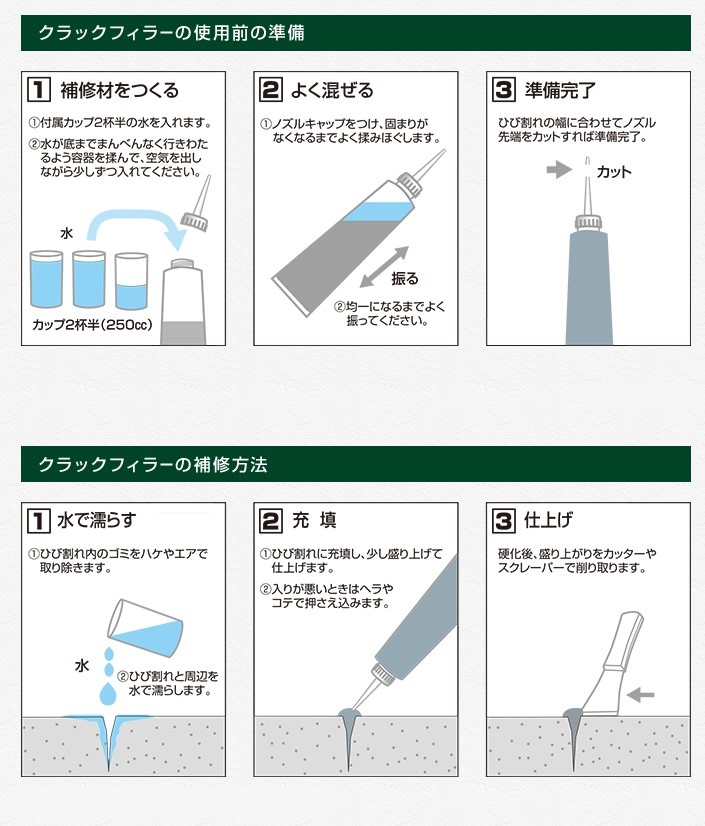 クラックフィラーの使用前の準備

1 補修材をつくる

①付属カップ2杯半の水を入れます。

②水が底までまんべんなく行きわたるよう容器を揉んで、空気を出しながら少しずつ入れてください。

水

カップ2杯半(250cc)

2 よく混ぜる

①ノズルキャップをつけ、固まりがなくなるまでよく揉みほぐします。

振る

②均一になるまでよく振ってください。

3 準備完了

ひび割れの幅に合わせてノズル先端をカットすれば準備完了。

カット

クラックフィラーの補修方法

1 水で濡らす

①ひび割れ内のゴミをハケやエアで取り除きます。

水

②ひび割れと周辺を水で濡らします。

2 充 填

①ひび割れに充填し、少し盛り上げて仕上げます。

②入りが悪いときはヘラやコテで押さえ込みます。

3 仕上げ

硬化後、盛り上がりをカッターやスクレーパーで削り取ります。