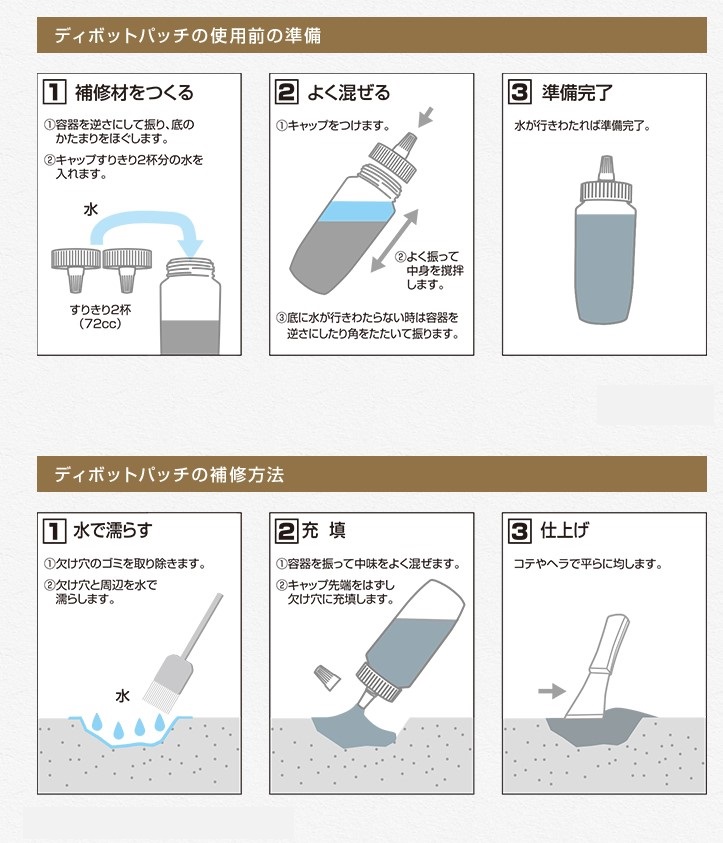 ディボットパッチの使用前の準備

1 補修材をつくる

①容器を逆さにして振り、底のかたまりをほぐします。

②キャップすりきり2杯分の水を入れます。

水

すりきり2杯
(72cc)

2 よく混ぜる

①キャップをつけます。

②よく振って中身を撹拌します。

③底に水が行きわたらない時は容器を逆さにしたり角をたたいて振ります。

3 準備完了

水が行きわたれば準備完了。

ディボットパッチの補修方法

1 水で濡らす

①欠け穴のゴミを取り除きます。

②欠け穴と周辺を水で濡らします。

水

2 充 填

①容器を振って中味をよく混ぜます。

②キャップ先端をはずし欠け穴に充填します。

3 仕上げ

コテやヘラで平らに均します。