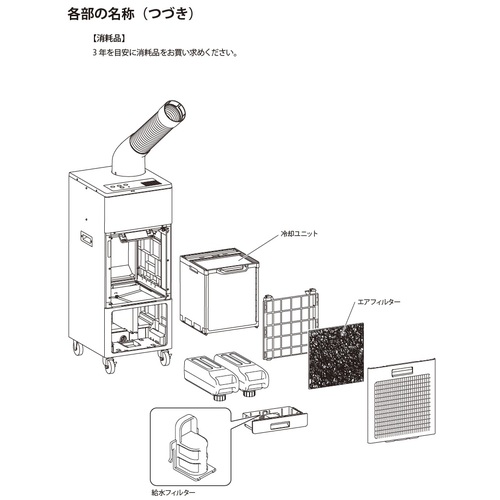 各部の名称（つづき）

【消耗品】
3 年を目安に消耗品をお買い求めください。

冷却ユニット

エアフィルター

給水フィルター