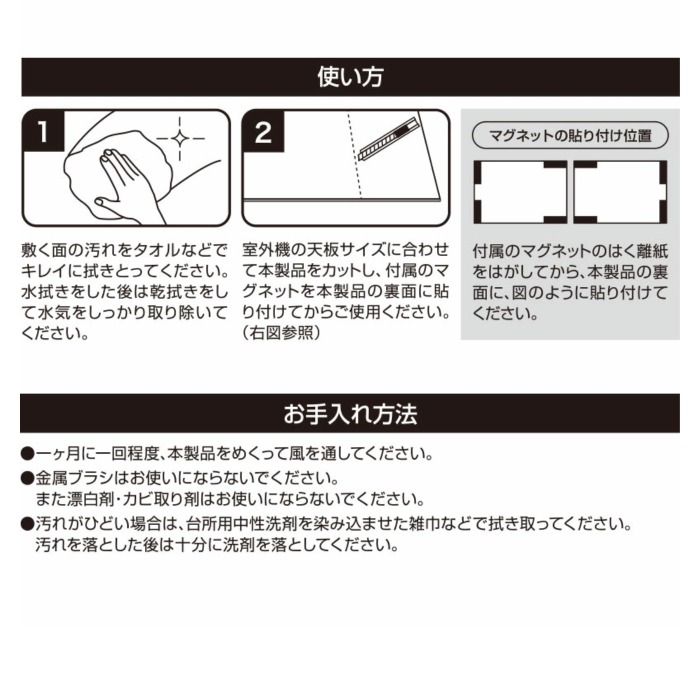 使い方

1

敷く面の汚れをタオルなどでキレイに拭きとってください。水拭きをした後は乾拭きをして水気をしっかり取り除いてください。

2

室外機の天板サイズに合わせて本製品をカットし、付属のマグネットを本製品の裏面に貼り付けてからご使用ください。(右図参照)

マグネットの貼り付け位置

付属のマグネットのはく離紙をはがしてから、本製品の裏面に、図のように貼り付けてください。

お手入れ方法

●一ヶ月に一回程度、本製品をめくって風を通してください。
●金属ブラシはお使いにならないでください。
また漂白剤・カビ取り剤はお使いにならないでください。
●汚れがひどい場合は、台所用中性洗剤を染み込ませた雑巾などで拭き取ってください。
汚れを落とした後は十分に洗剤を落としてください。