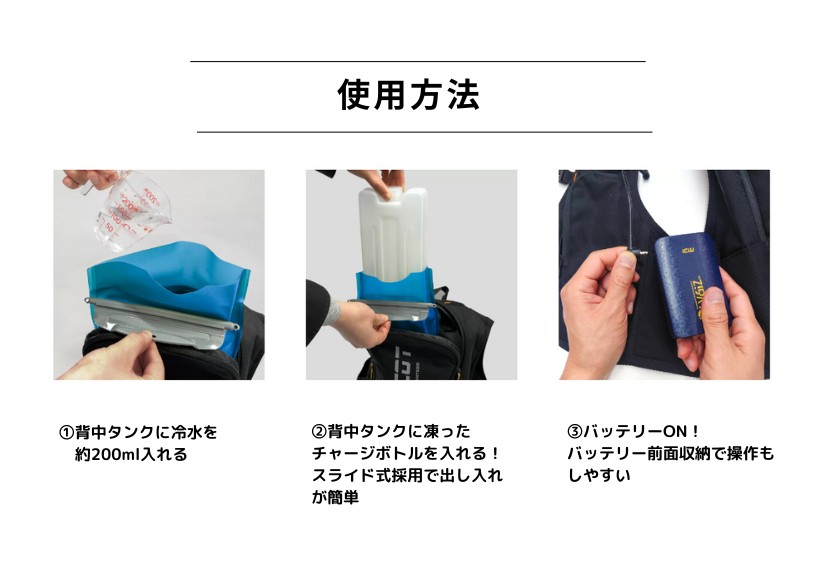 使用方法

①背中タンクに冷水を約200ml入れる

②背中タンクに凍ったチャージボトルを入れる！スライド式採用で出し入れが簡単

③バッテリーON！バッテリー前面収納で操作もしやすい