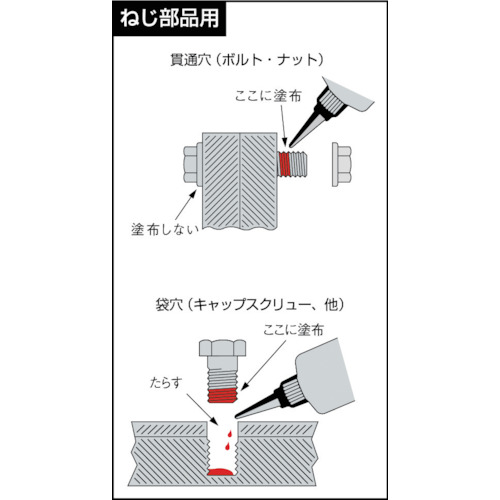 ねじ部品用

貫通穴（ボルト・ナット）

ここに塗布

塗布しない

袋穴（キャップスクリュー、他）

ここに塗布

たらす