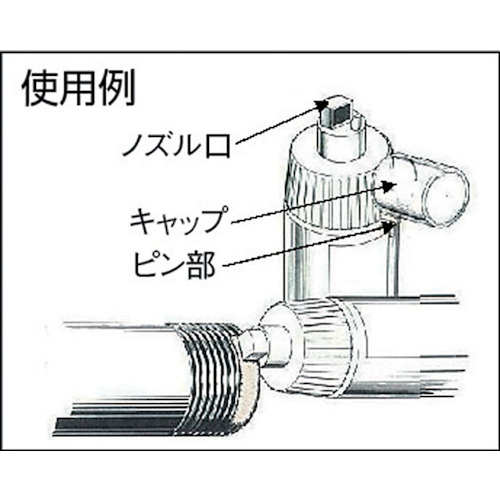 使用例

ノズル口

キャップ

ピン部