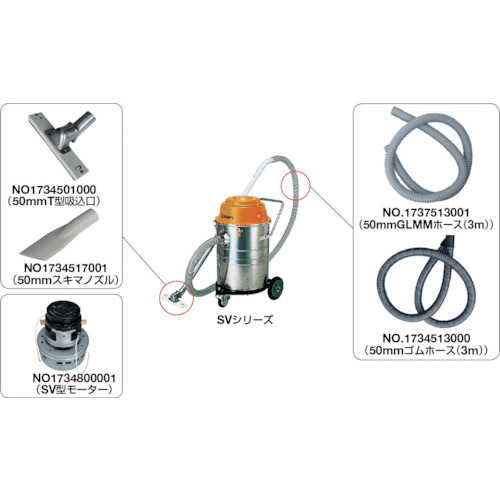 NO1734501000
(50mmT型吸込口)

NO1734517001
(50mmスキマノズル)

NO1734800001
(SV型モーター)

SVシリーズ

NO.1737513001
(50mmGLMMホース(3m))

NO.1734513000
(50mmゴムホース(3m))