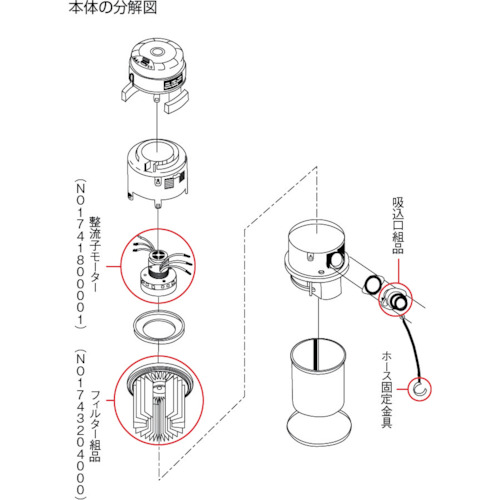 本体の分解図

整流子モーター
（N01741800001）

フィルター組品
（N01743204000）

吸込口組品

ホース固定金具