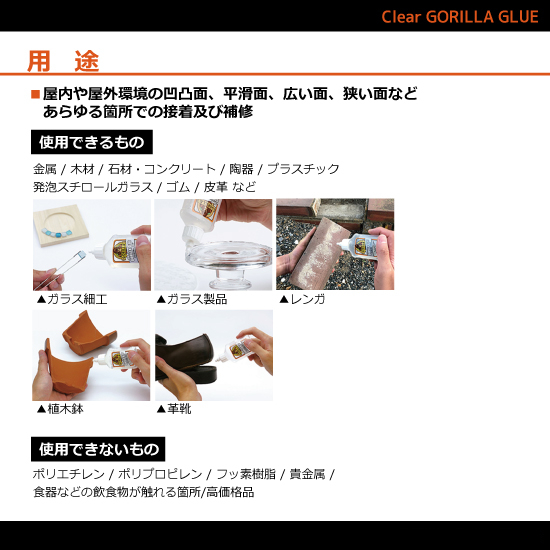 Clear GORILLA GLUE

用　途

■屋内や屋外環境の凹凸面、平滑面、広い面、狭い面など あらゆる箇所での接着及び補修

使用できるもの

金属 / 木材 / 石材・コンクリート / 陶器 / プラスチック
発泡スチロールガラス / ゴム / 皮革 など

▲ガラス細工

▲ガラス製品

▲レンガ

▲植木鉢

▲革靴

使用できないもの

ポリエチレン / ポリプロピレン / フッ素樹脂 / 貴金属 /
食器などの飲食物が触れる箇所/高価格品