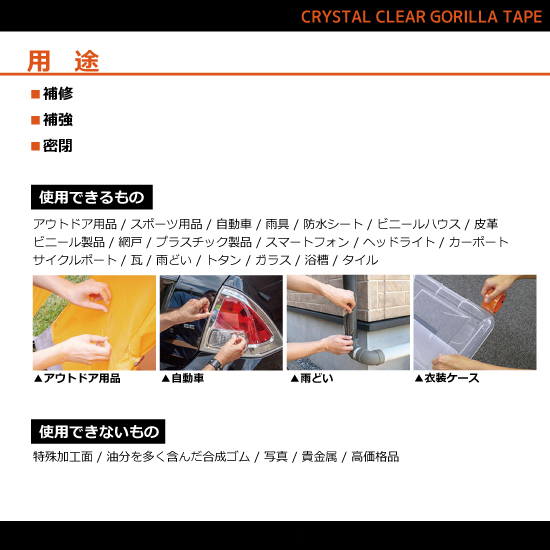 CRYSTAL CLEAR GORILLA TAPE

用　途

■補修

■補強

■密閉

使用できるもの

アウトドア用品 / スポーツ用品 / 自動車 / 雨具 / 防水シート / ビニールハウス / 皮革 ビニール製品 / 網戸 / プラスチック製品 / スマートフォン / ヘッドライト / カーポート サイクルポート / 瓦 / 雨どい / トタン / ガラス / 浴槽 / タイル

▲アウトドア用品

▲自動車

▲雨どい

▲衣装ケース

使用できないもの

特殊加工面 / 油分を多く含んだ合成ゴム / 写真 / 貴金属 / 高価格品