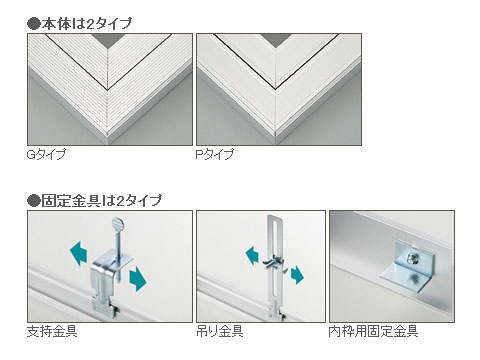 ●本体は2タイプ

Gタイプ

Pタイプ

●固定金具は2タイプ

支持金具

吊り金具

内枠用固定金具