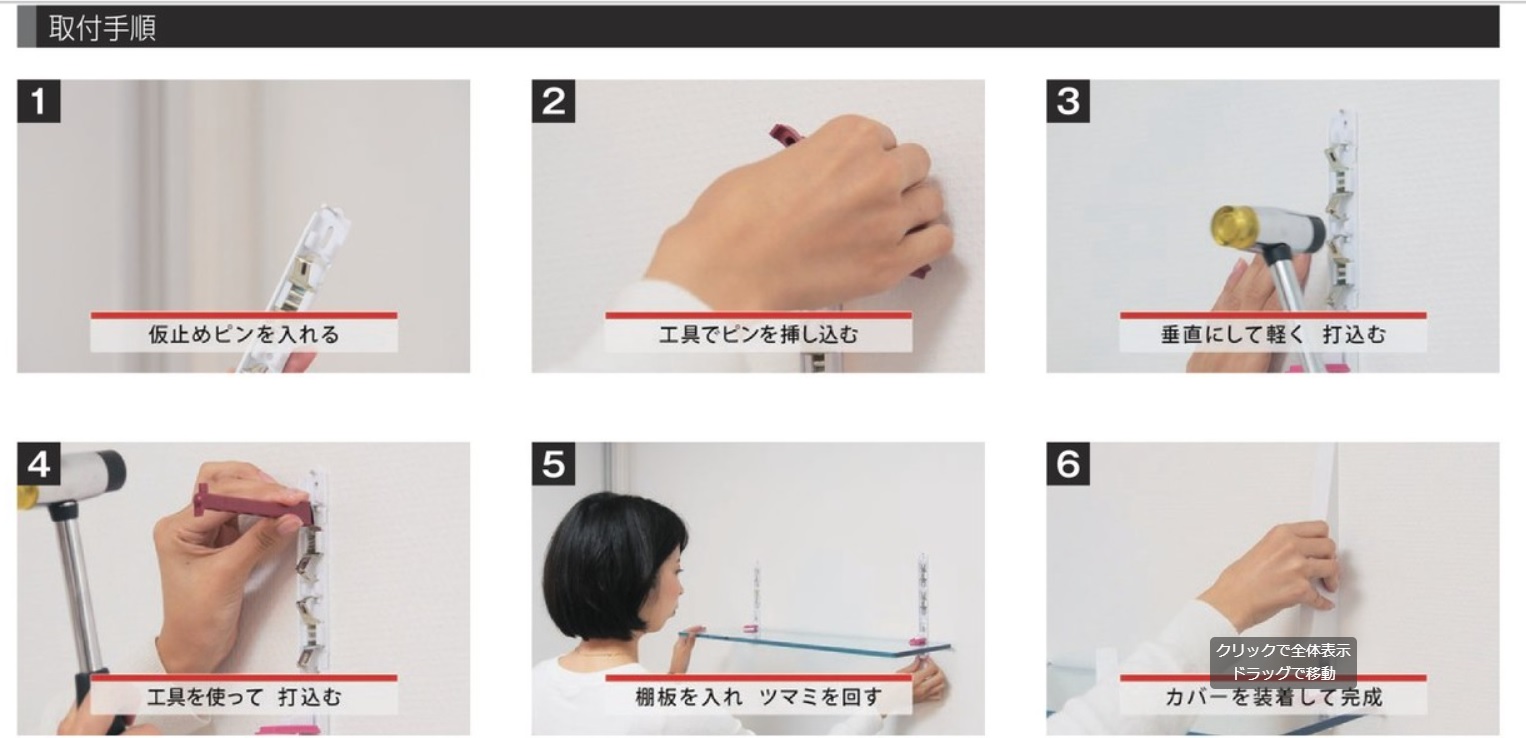 取付手順

1
仮止めピンを入れる

2
工具でピンを挿し込む

3
垂直にして軽く 打込む

4
工具を使って 打込む

5
棚板を入れ ツマミを回す

6
クリックで全体表示
ドラッグで移動
カバーを装着して完成