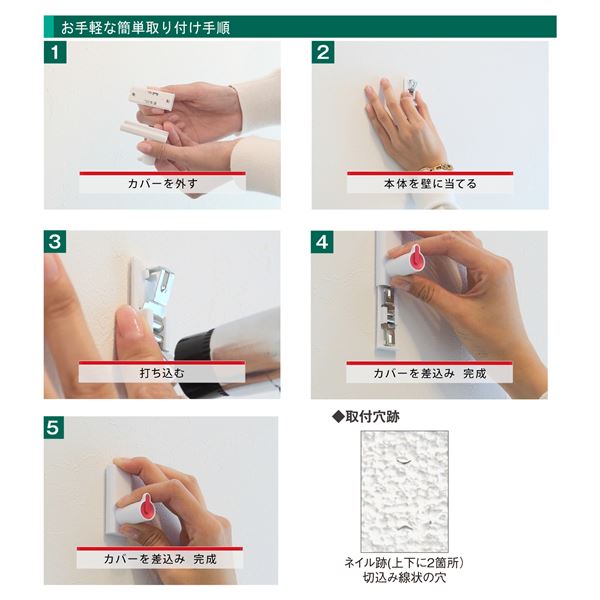 お手軽な簡単取り付け手順

1
カバーを外す

2
本体を壁に当てる

3
打ち込む

4
カバーを差込み　完成

5
カバーを差込み　完成

◆取付穴跡

ネイル跡(上下に2箇所)
切込み線状の穴