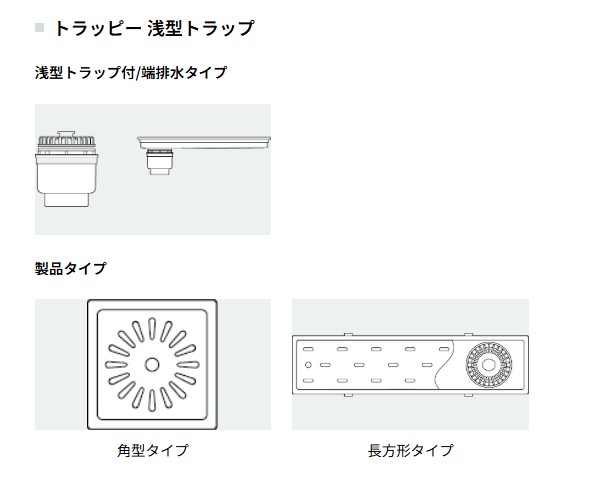 トラッピー 浅型トラップ

浅型トラップ付/端排水タイプ

製品タイプ

角型タイプ

長方形タイプ