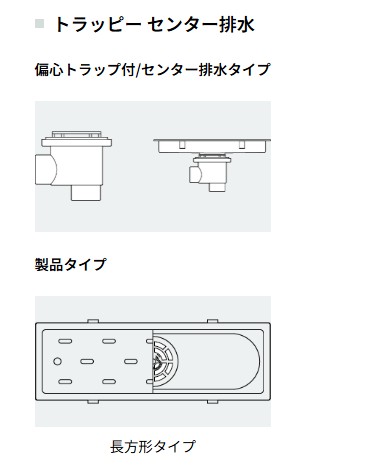 トラッピー センター排水

偏心トラップ付/センター排水タイプ

製品タイプ

長方形タイプ