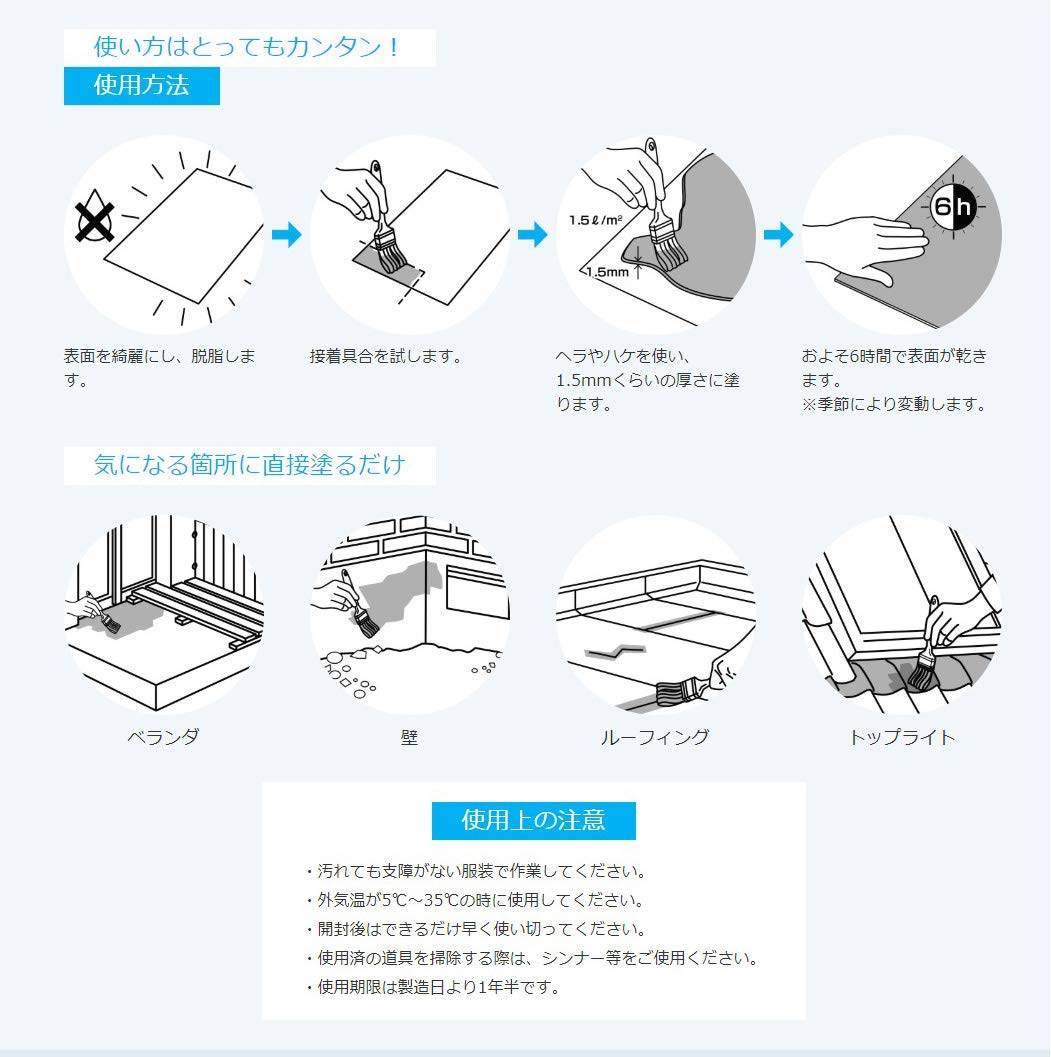 使い方はとってもカンタン！

使用方法

表面を綺麗にし、脱脂します。

接着具合を試します。

1.5ℓ/m²

1.5mm

ヘラやハケを使い、1.5mmくらいの厚さに塗ります。

6h

およそ6時間で表面が乾きます。
※季節により変動します。

気になる箇所に直接塗るだけ

ベランダ

壁

ルーフィング

トップライト

使用上の注意

・汚れても支障がない服装で作業してください。
・外気温が5℃～35℃の時に使用してください。
・開封後はできるだけ早く使い切ってください。
・使用済の道具を掃除する際は、シンナー等をご使用ください。
・使用期限は製造日より1年半です。