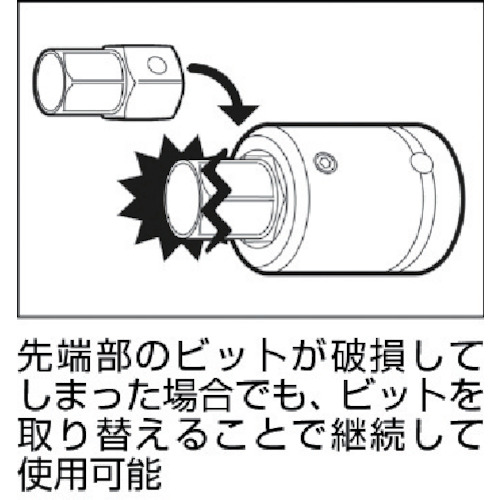 先端部のビットが破損してしまった場合でも、ビットを取り替えることで継続して使用可能