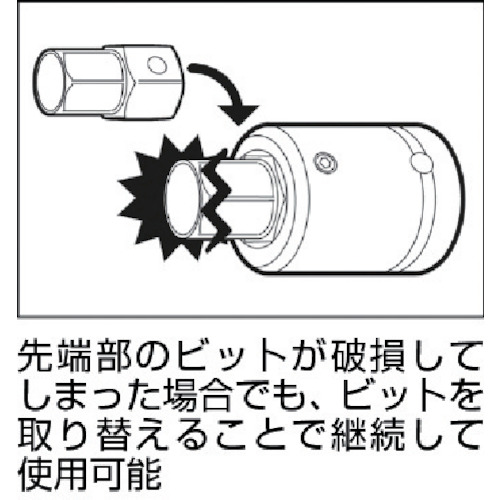 先端部のビットが破損してしまった場合でも、ビットを取り替えることで継続して使用可能