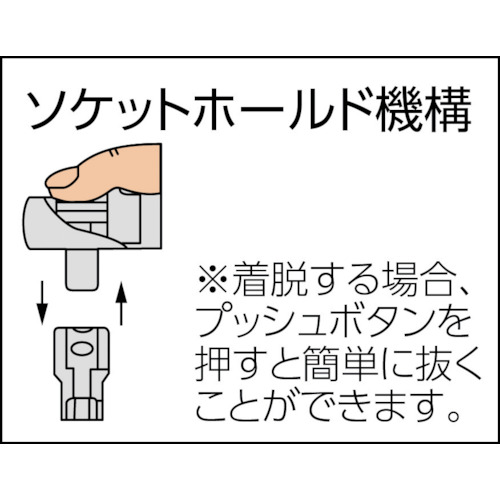 ソケットホールド機構

※着脱する場合、プッシュボタンを押すと簡単に抜くことができます。