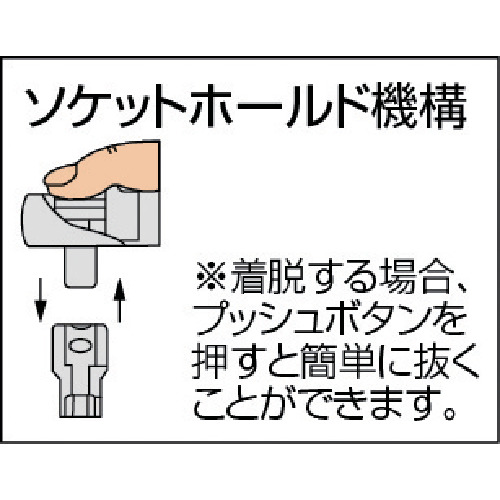 ソケットホールド機構

※着脱する場合、プッシュボタンを押すと簡単に抜くことができます。