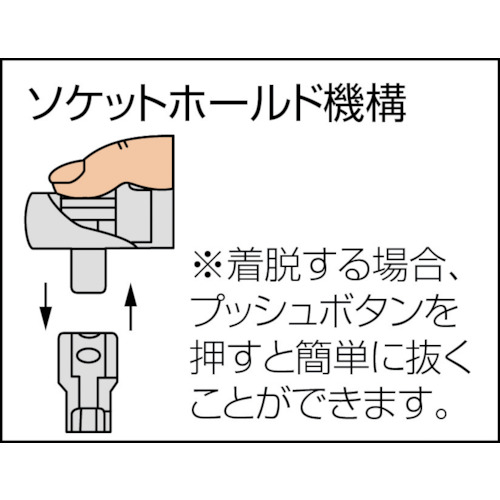 ソケットホールド機構

※着脱する場合、プッシュボタンを押すと簡単に抜くことができます。