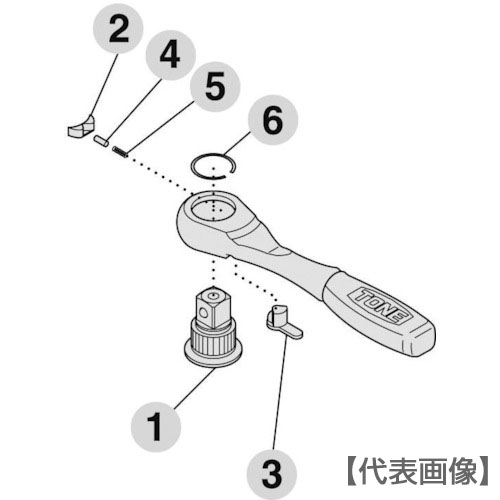 2
4
5
6
TONE
1
3
【代表画像】